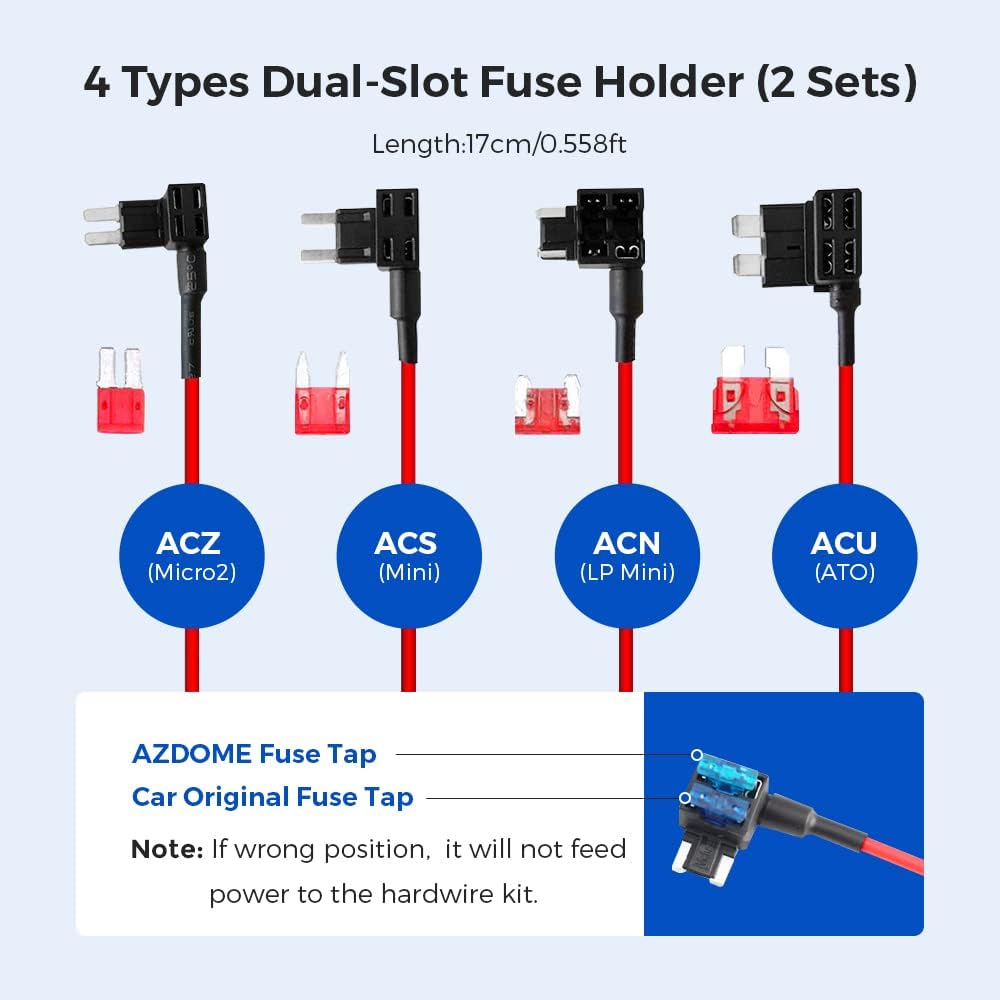 4 Types Dual-Slot Fuse Holder (2 Sets)

Length:17cm/0.558ft

ACZ
(Micro2)

ACS
(Mini)

ACN
(LP Mini)

ACU
(ATO)

AZDOME Fuse Tap

Car Original Fuse Tap

Note: If wrong position, it will not feed power to the hardwire kit.